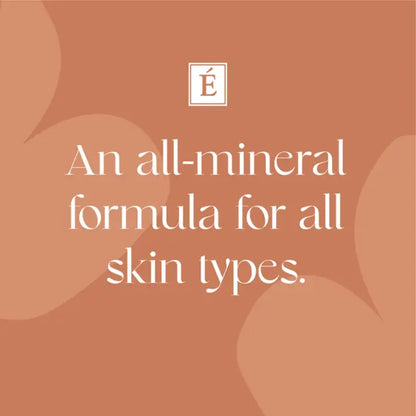 É

An all-mineral formula for all skin types.