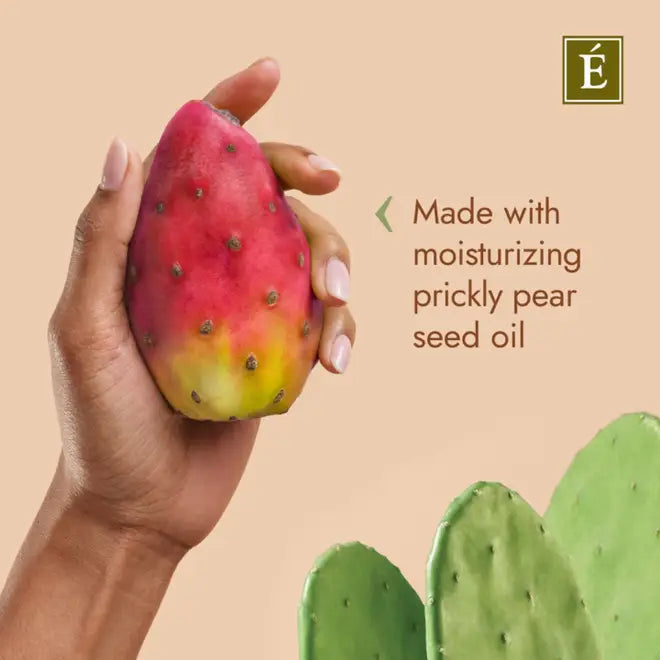 É

Made with moisturizing prickly pear seed oil