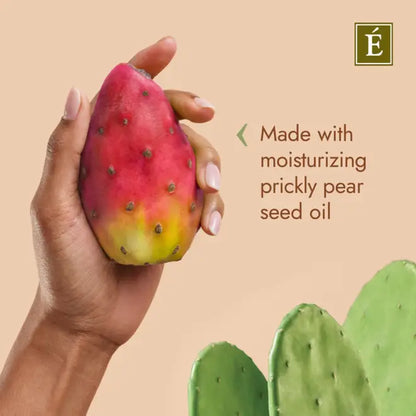 É

Made with moisturizing prickly pear seed oil